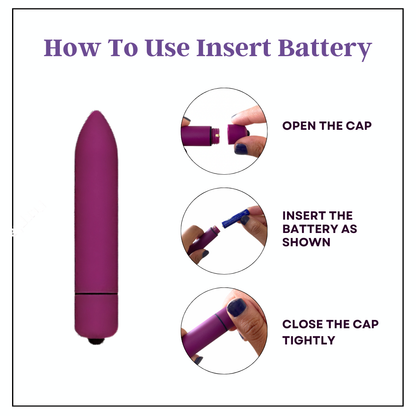 How To Use Insert Battery

OPEN THE CAP

INSERT THE BATTERY AS SHOWN

CLOSE THE CAP TIGHTLY